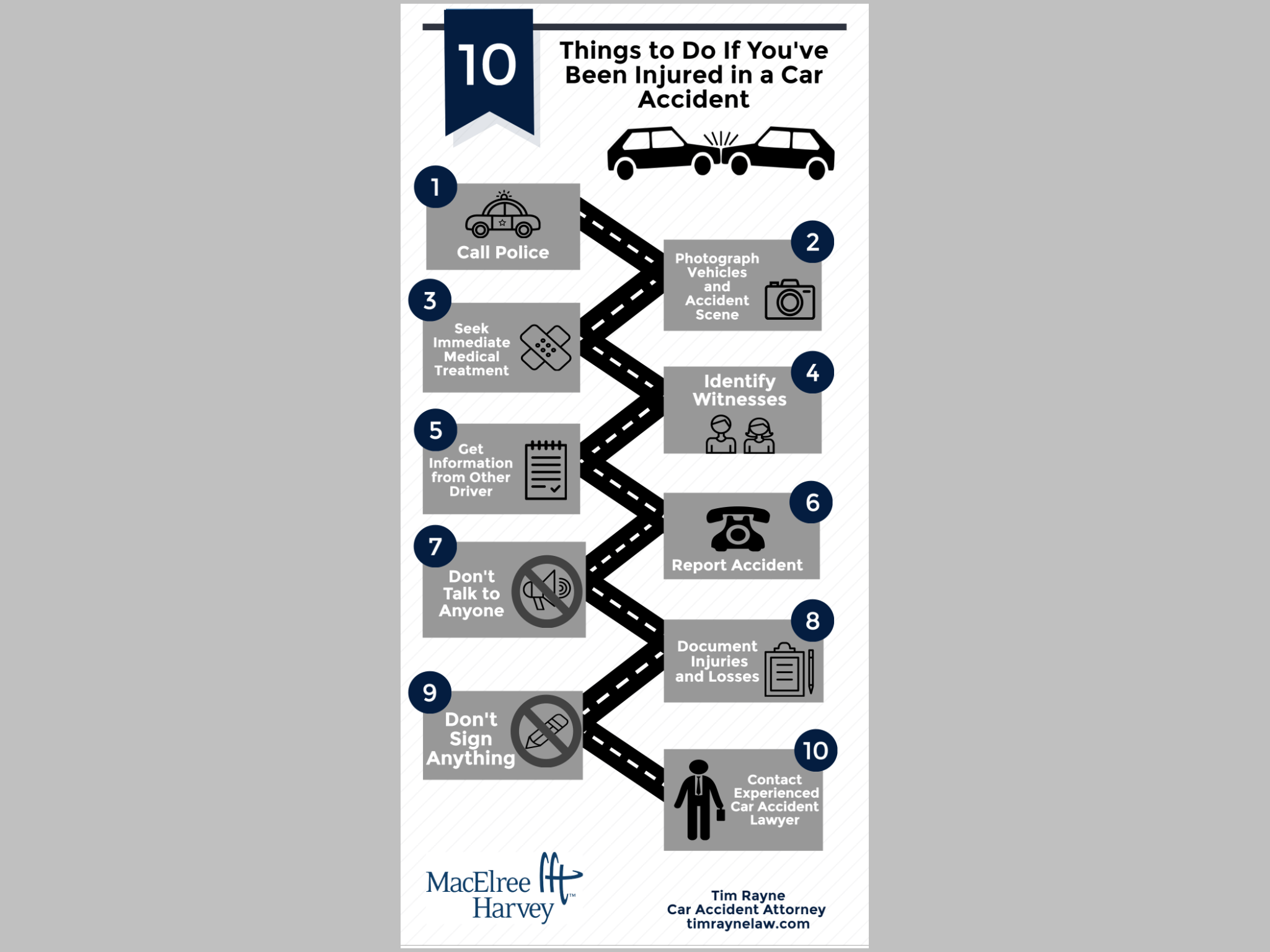 10

Things to Do If You've Been Injured in a Car Accident

1
Call Police

2
Photograph Vehicles and Accident Scene

3
Seek Immediate Medical Treatment

4
Identify Witnesses

5
Get Information from Other Driver

6
Report Accident

7
Don't Talk to Anyone

8
Document Injuries and Losses

9
Don't Sign Anything

10
Contact Experienced Car Accident Lawyer

MacElree Harvey™

Tim Rayne
Car Accident Attorney
timraynelaw.com